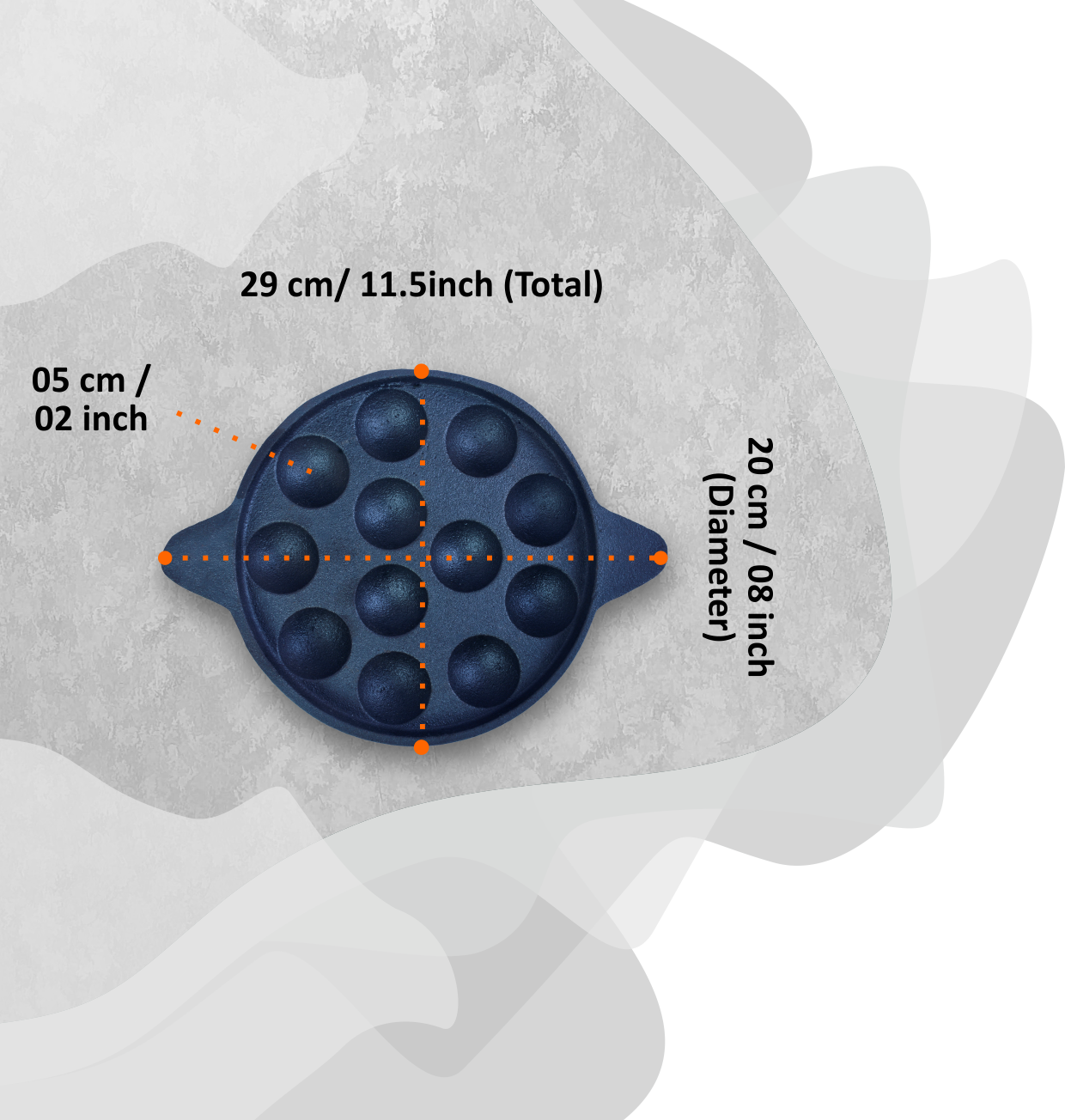 29 cm/ 11.5inch (Total)

05 cm /
02 inch

20 cm / 08 inch
(Diameter)