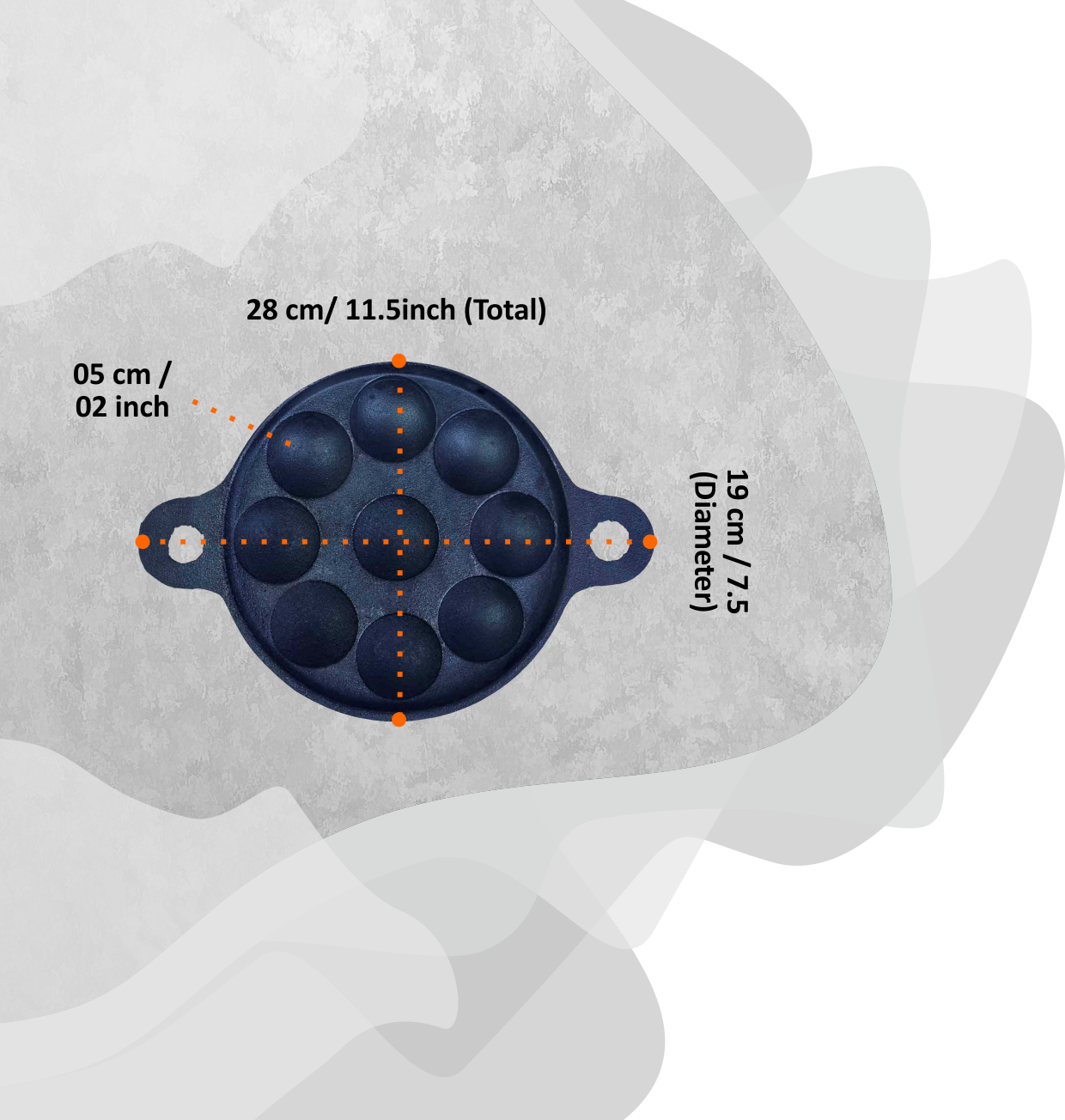 28 cm/ 11.5inch (Total)

05 cm / 02 inch

19 cm / 7.5 (Diameter)