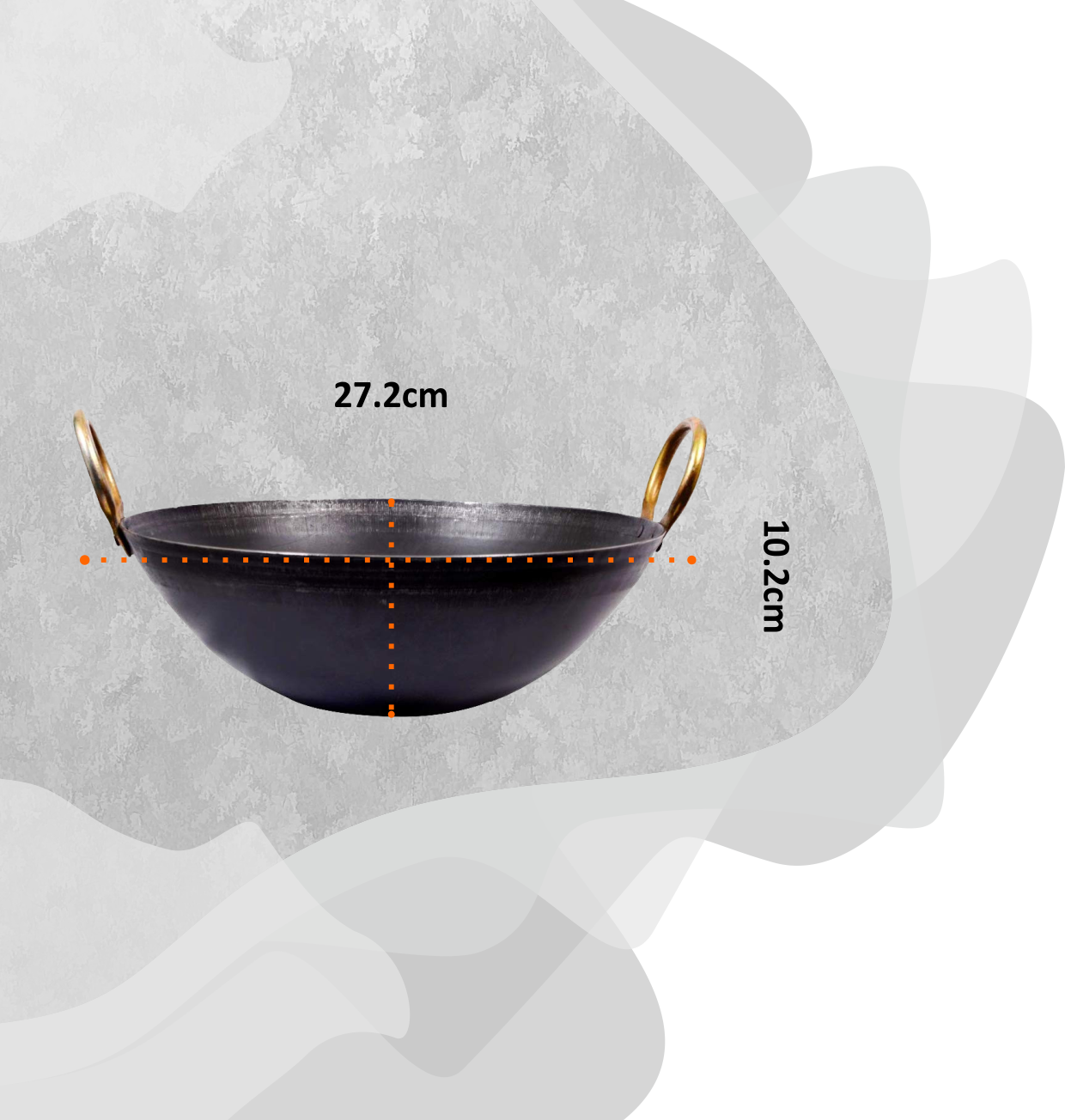 27.2cm

10.2cm