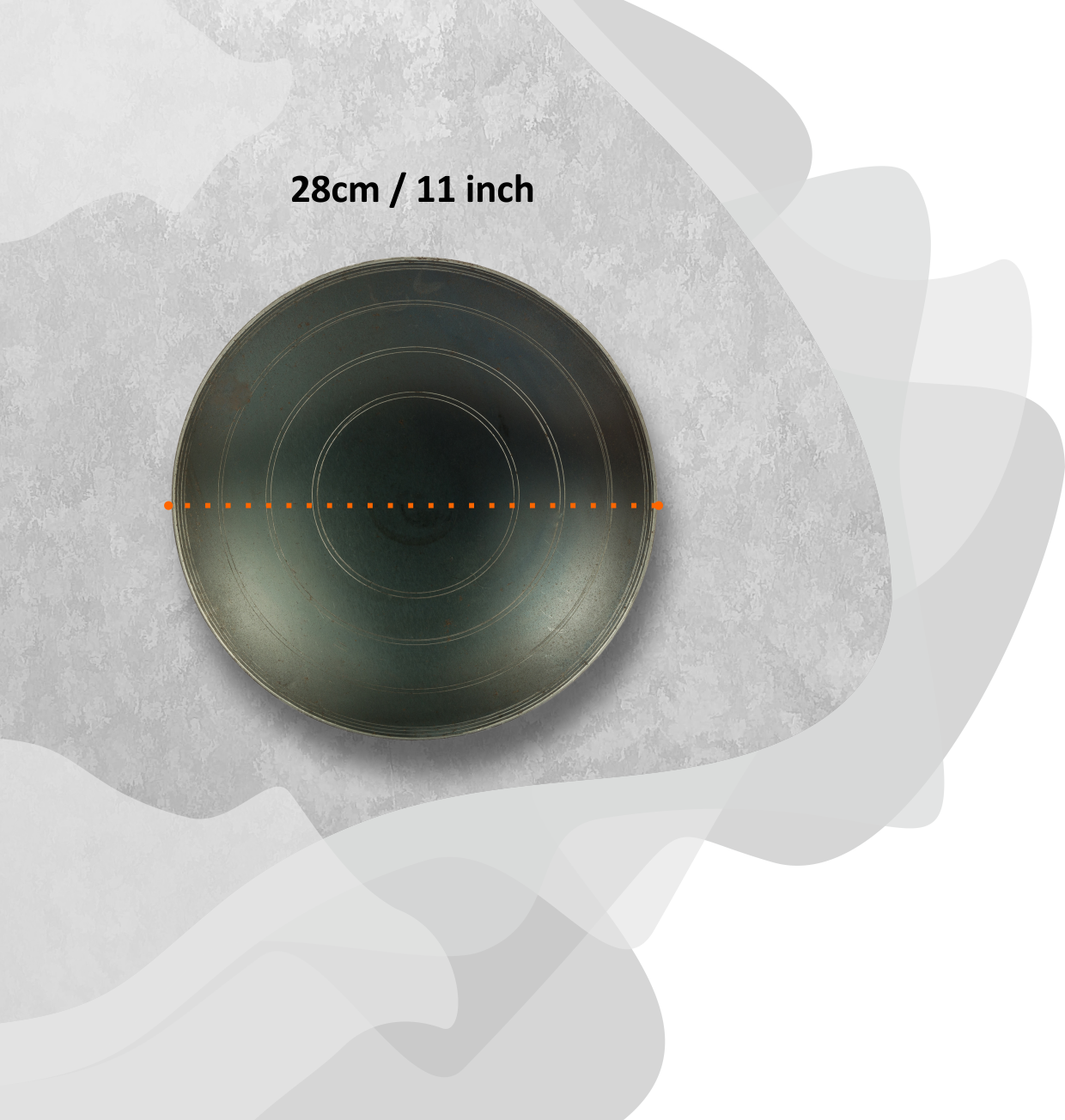 28cm / 11 inch