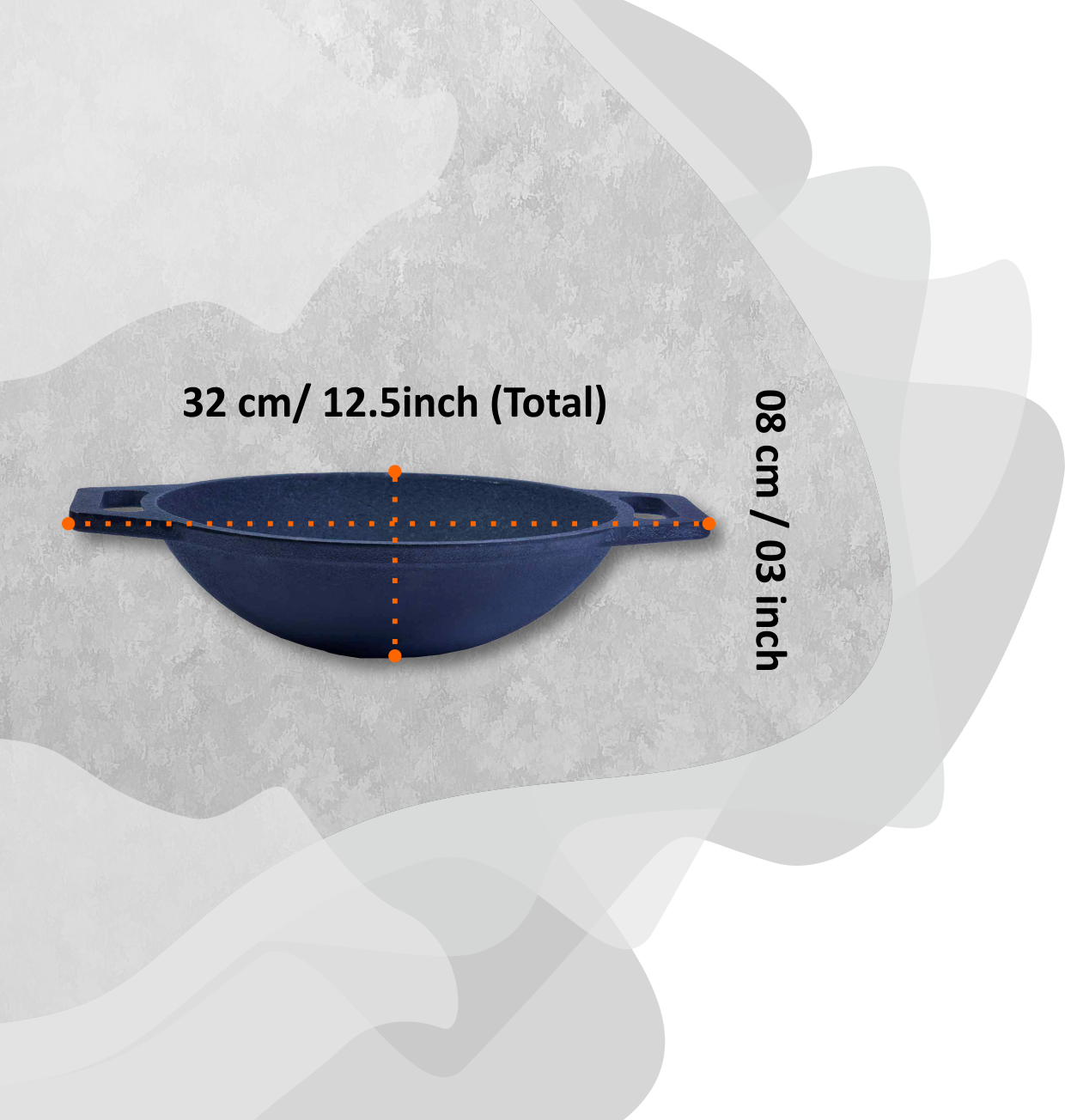 32 cm/ 12.5inch (Total)

08 cm / 03 inch